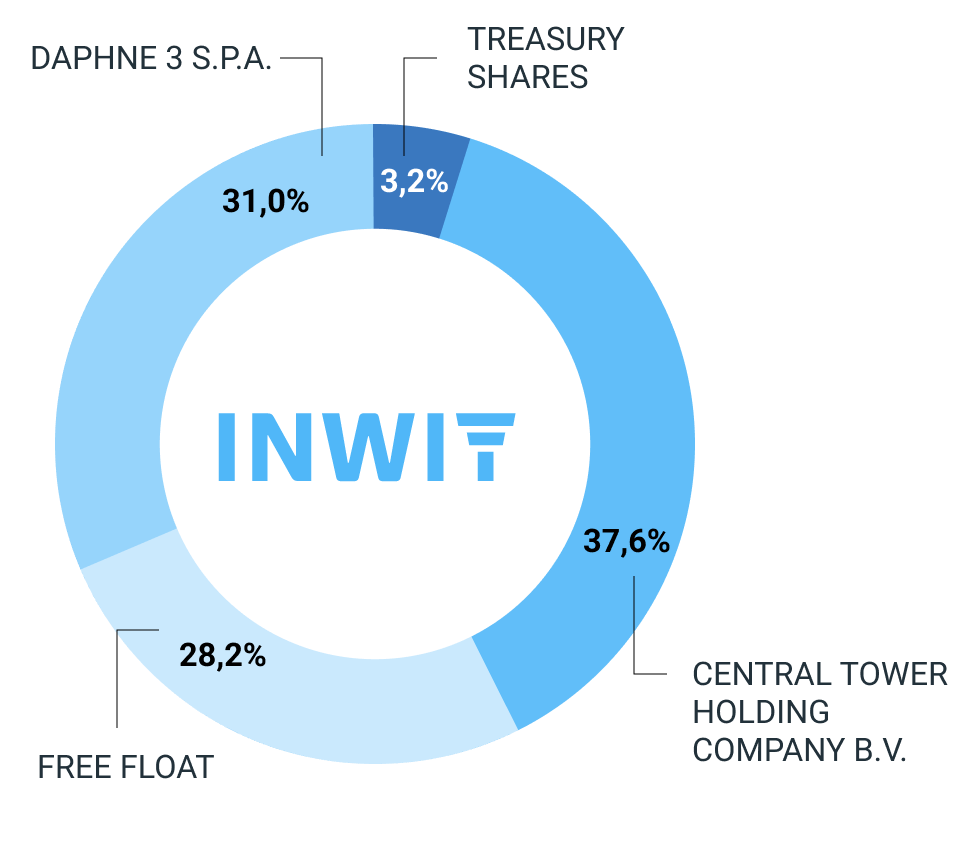 DAPHNE 3 S.P.A.

TREASURY SHARES

31,0%

3,2%

INWIT

37,6%

28,2%

CENTRAL TOWER HOLDING COMPANY B.V.

FREE FLOAT